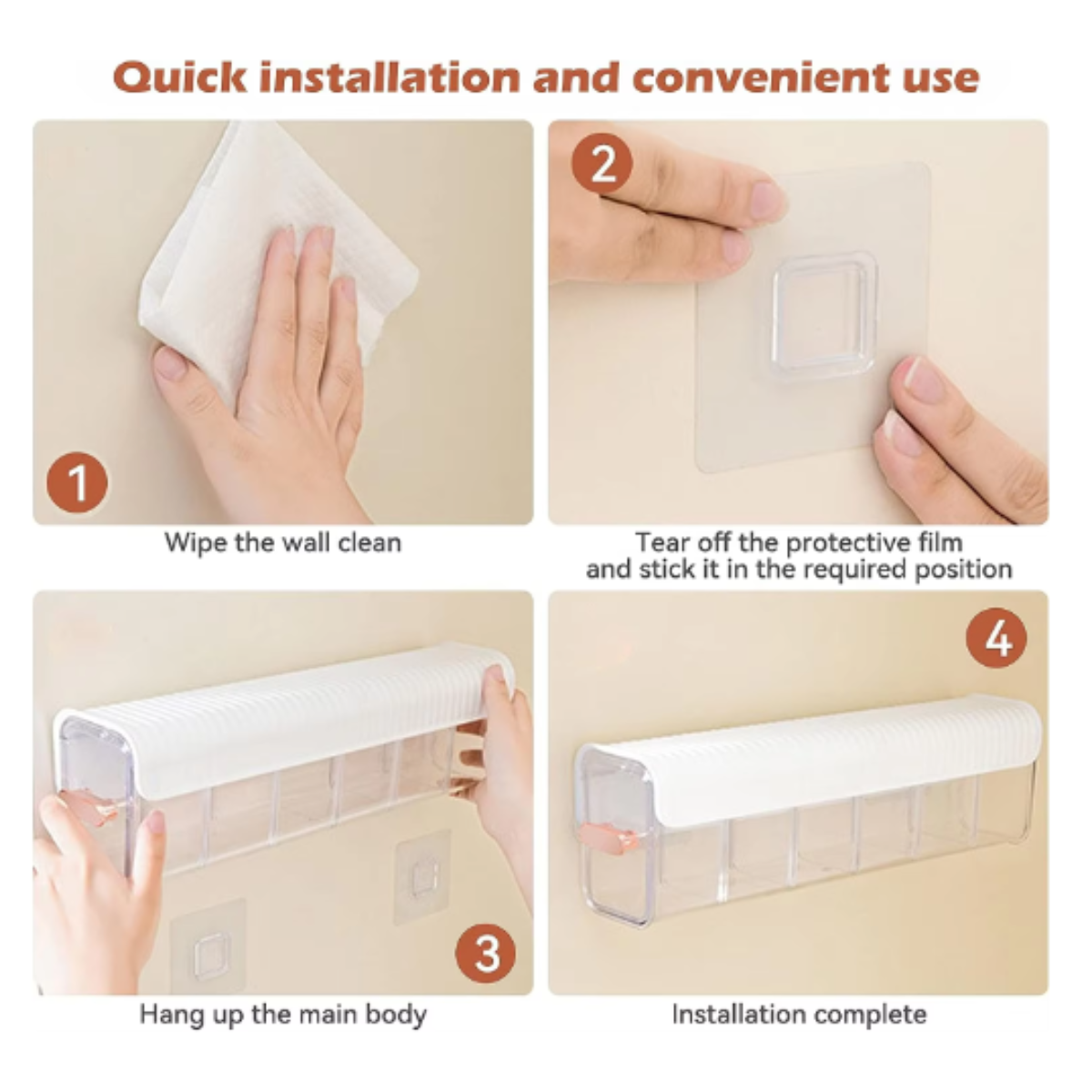 Quick installation and convenient use

1

Wipe the wall clean

2

Tear off the protective film and stick it in the required position

3

Hang up the main body

4

Installation complete